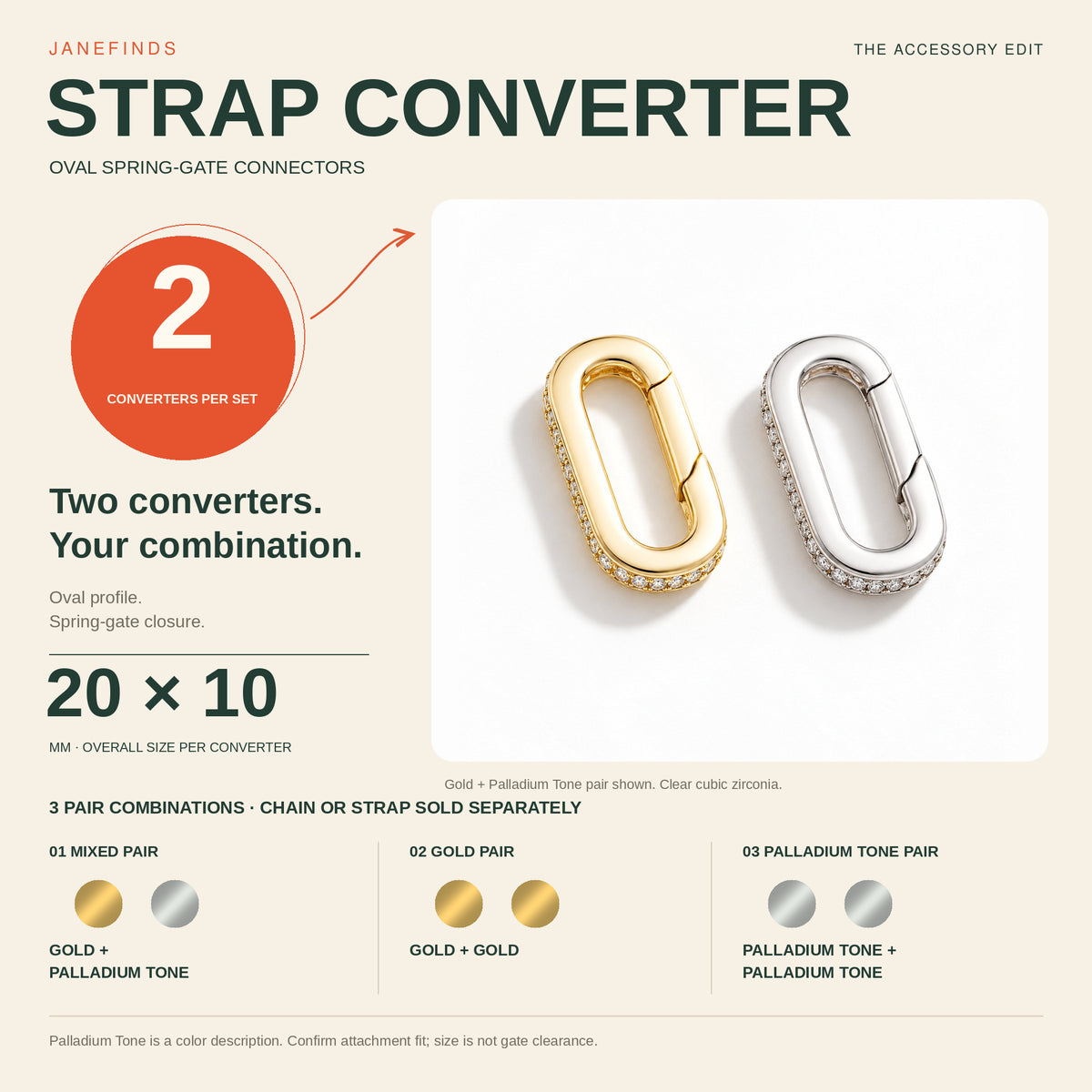 JANEFINDS

THE ACCESSORY EDIT

STRAP CONVERTER

OVAL SPRING-GATE CONNECTORS

2

CONVERTERS PER SET

Two converters.
Your combination.

Oval profile.
Spring-gate closure.

20 × 10

MM · OVERALL SIZE PER CONVERTER

Gold + Palladium Tone pair shown. Clear cubic zirconia.

3 PAIR COMBINATIONS · CHAIN OR STRAP SOLD SEPARATELY

01 MIXED PAIR

GOLD +
PALLADIUM TONE

02 GOLD PAIR

GOLD + GOLD

03 PALLADIUM TONE PAIR

PALLADIUM TONE +
PALLADIUM TONE

Palladium Tone is a color description. Confirm attachment fit; size is not gate clearance.